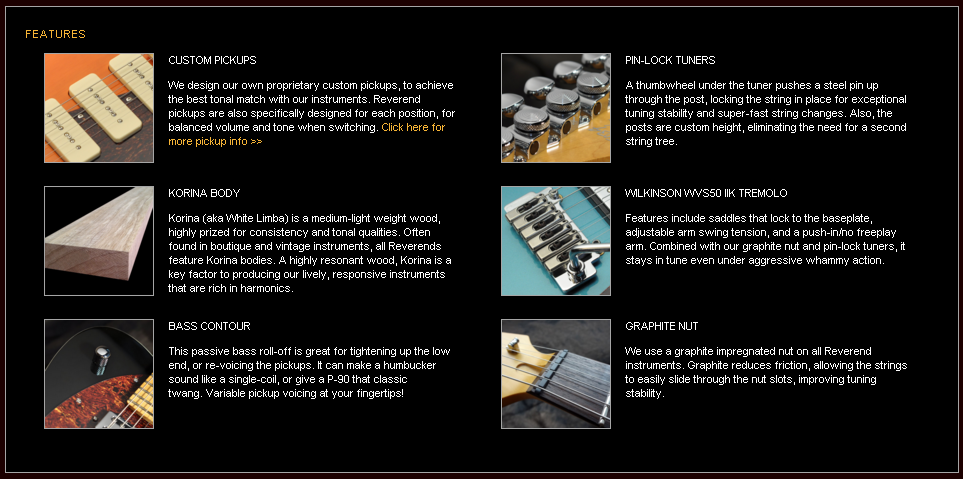 FEATURES

CUSTOM PICKUPS

We design our own proprietary custom pickups, to achieve the best tonal match with our instruments. Reverend pickups are also specifically designed for each position, for balanced volume and tone when switching. Click here for more pickup info >>

KORINA BODY

Korina (aka White Limba) is a medium-light weight wood, highly prized for consistency and tonal qualities. Often found in boutique and vintage instruments, all Reverends feature Korina bodies. A highly resonant wood, Korina is a key factor to producing our lively, responsive instruments that are rich in harmonics.

BASS CONTOUR

This passive bass roll-off is great for tightening up the low end, or re-voicing the pickups. It can make a humbucker sound like a single-coil, or give a P-90 that classic twang. Variable pickup voicing at your fingertips!

PIN-LOCK TUNERS

A thumbwheel under the tuner pushes a steel pin up through the post, locking the string in place for exceptional tuning stability and super-fast string changes. Also, the posts are custom height, eliminating the need for a second string tree.

WILKINSON WVS50 IIK TREMOLO

Features include saddles that lock to the baseplate, adjustable arm swing tension, and a push-in/no freeplay arm. Combined with our graphite nut and pin-lock tuners, it stays in tune even under aggressive whammy action.

GRAPHITE NUT

We use a graphite impregnated nut on all Reverend instruments. Graphite reduces friction, allowing the strings to easily slide through the nut slots, improving tuning stability.